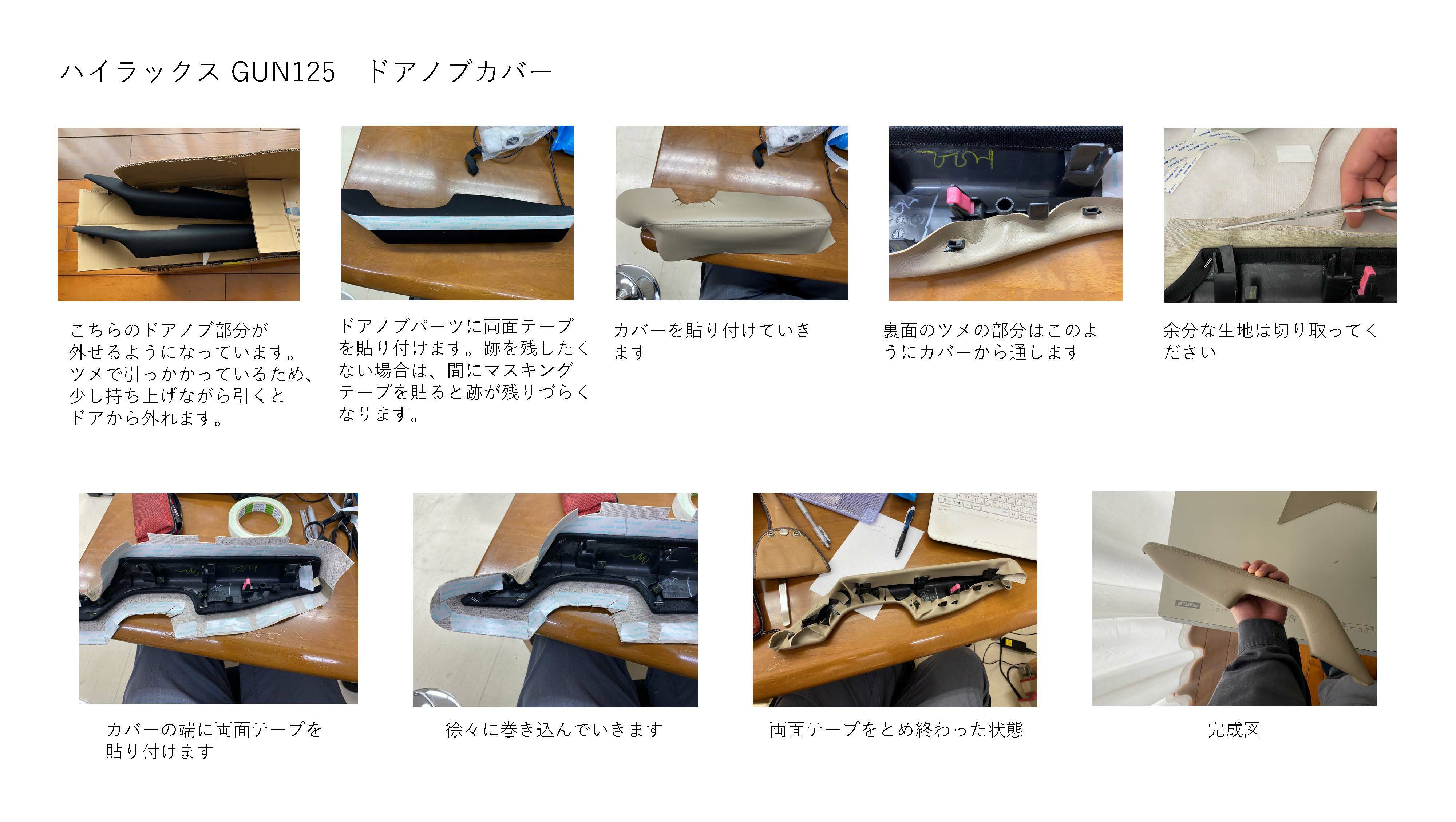 ハイラックス GUN125　ドアノブカバー

こちらのドアノブ部分が外せるようになっています。ツメで引っかかっているため、少し持ち上げながら引くとドアから外れます。

ドアノブパーツに両面テープを貼り付けます。跡を残したくない場合は、間にマスキングテープを貼ると跡が残りづらくなります。

カバーを貼り付けていきます

裏面のツメの部分はこのようにカバーから通します

余分な生地は切り取ってください

カバーの端に両面テープを貼り付けます

徐々に巻き込んでいきます

両面テープをとめ終わった状態

完成図