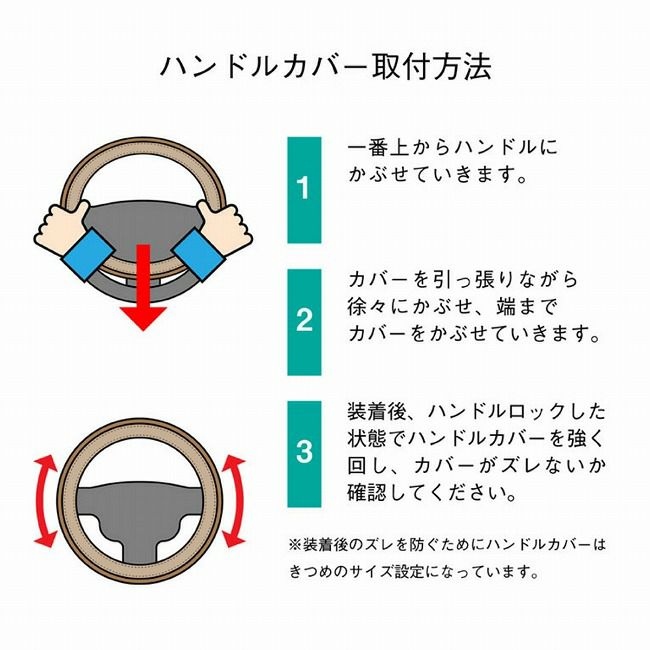 ハンドルカバー取付方法

1
一番上からハンドルにかぶせていきます。

2
カバーを引っ張りながら徐々にかぶせ、端までカバーをかぶせていきます。

3
装着後、ハンドルロックした状態でハンドルカバーを強く回し、カバーがズレないか確認してください。

※装着後のズレを防ぐためにハンドルカバーはきつめのサイズ設定になっています。